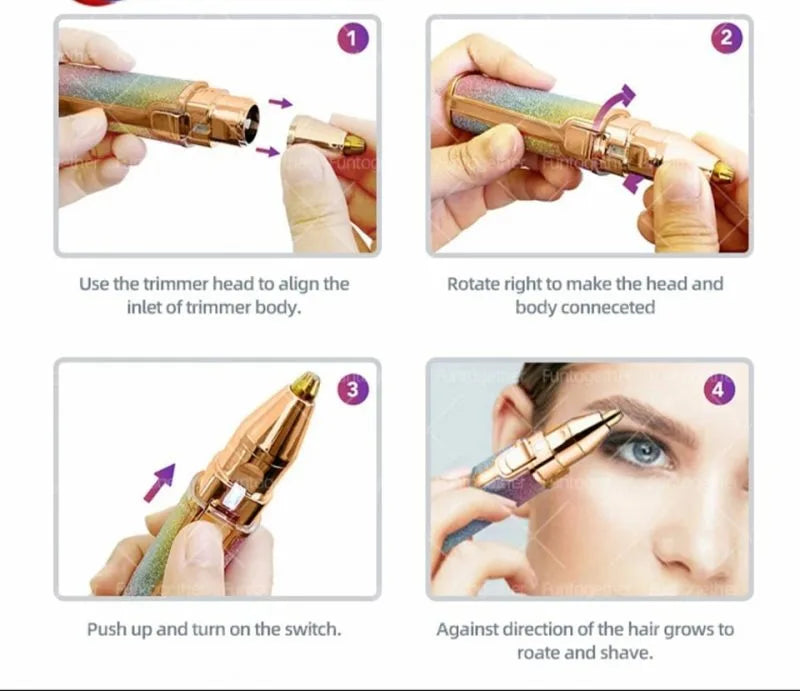 1

Use the trimmer head to align the inlet of trimmer body.

2

Rotate right to make the head and body conneceted

3

Push up and turn on the switch.

4

Against direction of the hair grows to roate and shave.